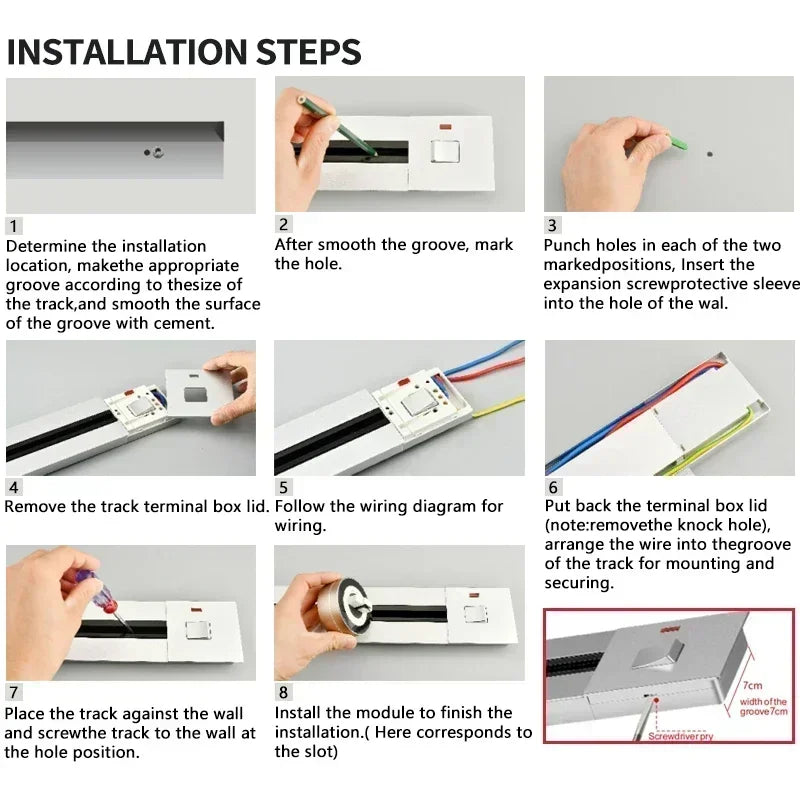 INSTALLATION STEPS

1
Determine the installation location, makethe appropriate groove according to thesize of the track,and smooth the surface of the groove with cement.

2
After smooth the groove, mark the hole.

3
Punch holes in each of the two markedpositions, Insert the expansion screwprotective sleeve into the hole of the wal.

4
Remove the track terminal box lid.

5
Follow the wiring diagram for wiring.

6
Put back the terminal box lid (note:removethe knock hole), arrange the wire into thegroove of the track for mounting and securing.

7
Place the track against the wall and screwthe track to the wall at the hole position.

8
Install the module to finish the installation.( Here corresponds to the slot)

7cm
width of the groove7cm
Screwdriver pry